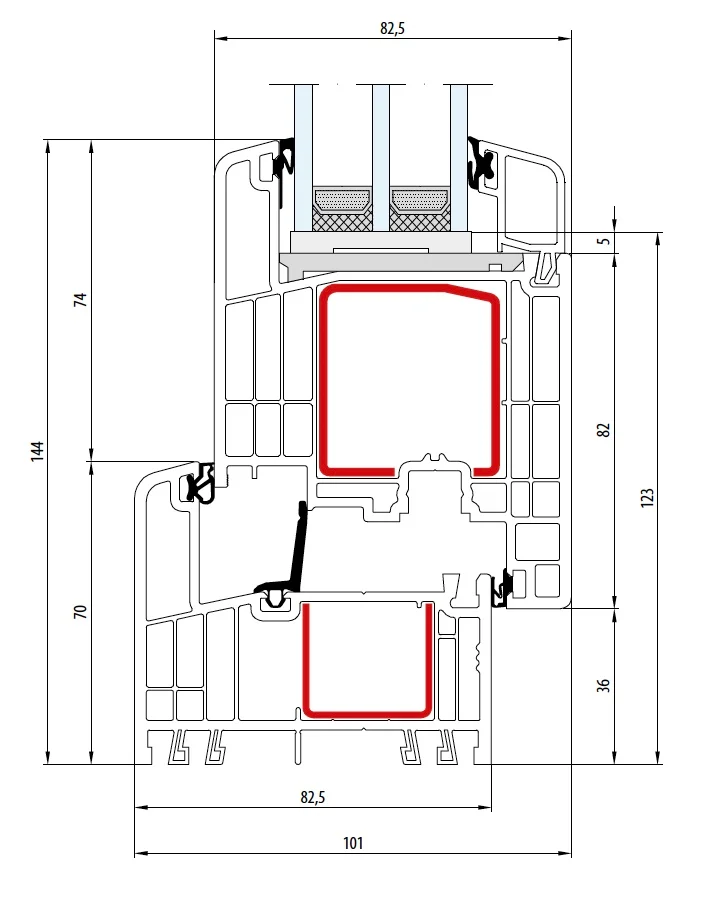 82,5

144

74

70

5

82

123

36

82,5

101